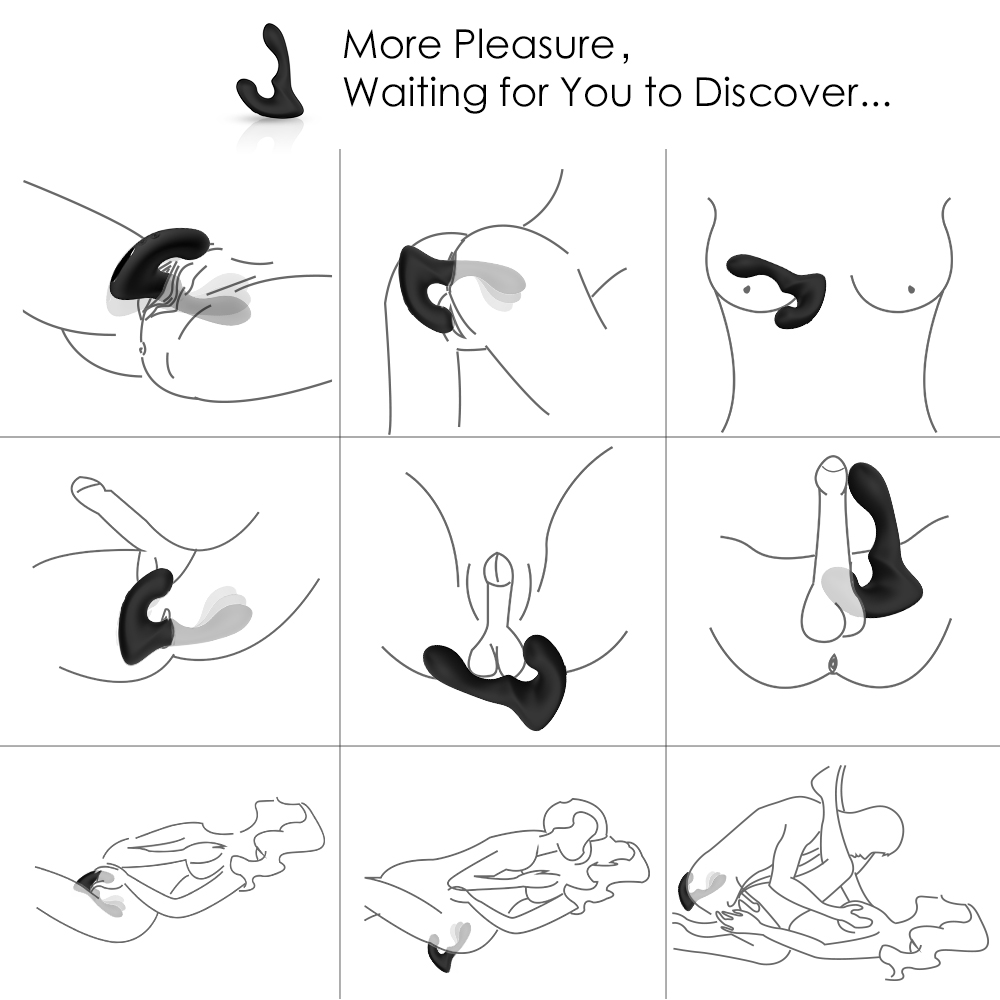 More Pleasure,
Waiting for You to Discover...