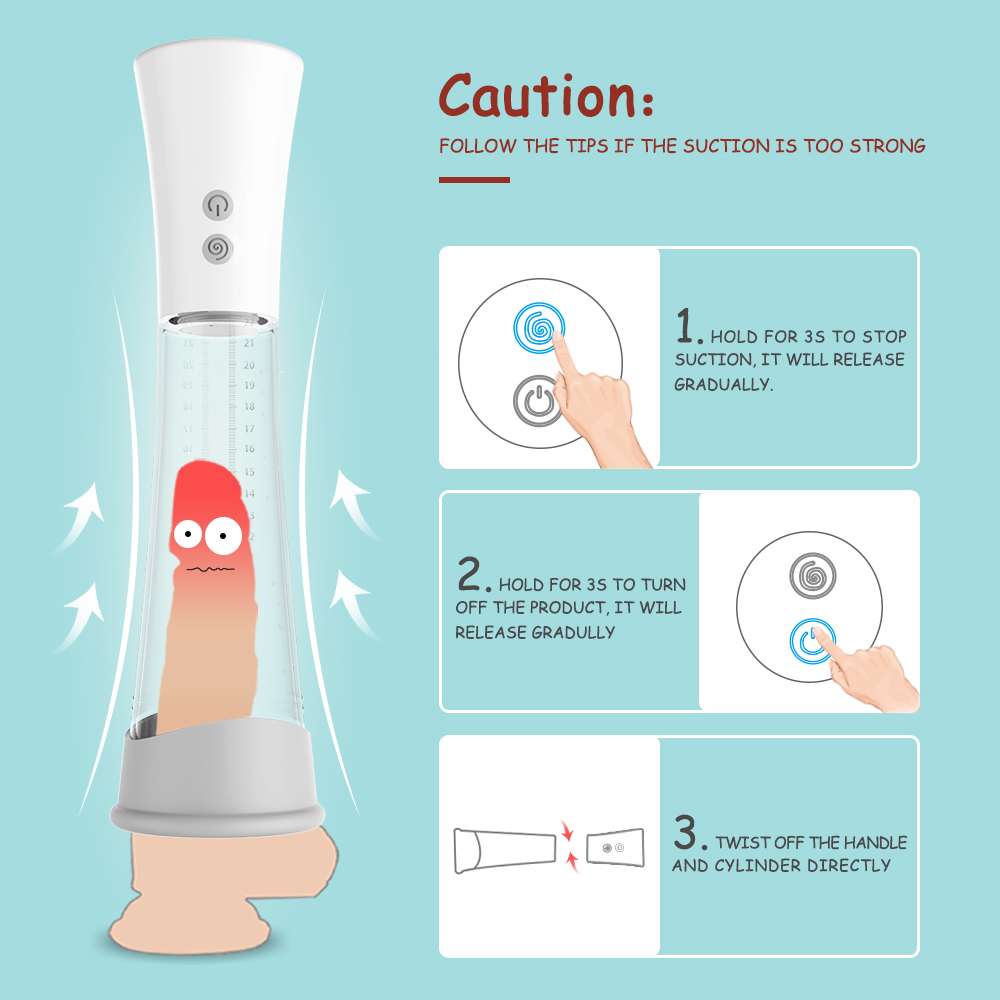 Caution:

FOLLOW THE TIPS IF THE SUCTION IS TOO STRONG

1. HOLD FOR 3S TO STOP SUCTION, IT WILL RELEASE GRADUALLY.

2. HOLD FOR 3S TO TURN OFF THE PRODUCT, IT WILL RELEASE GRADULLY

3. TWIST OFF THE HANDLE AND CYLINDER DIRECTLY

21
20
19
18
17
16
15
14
13
12