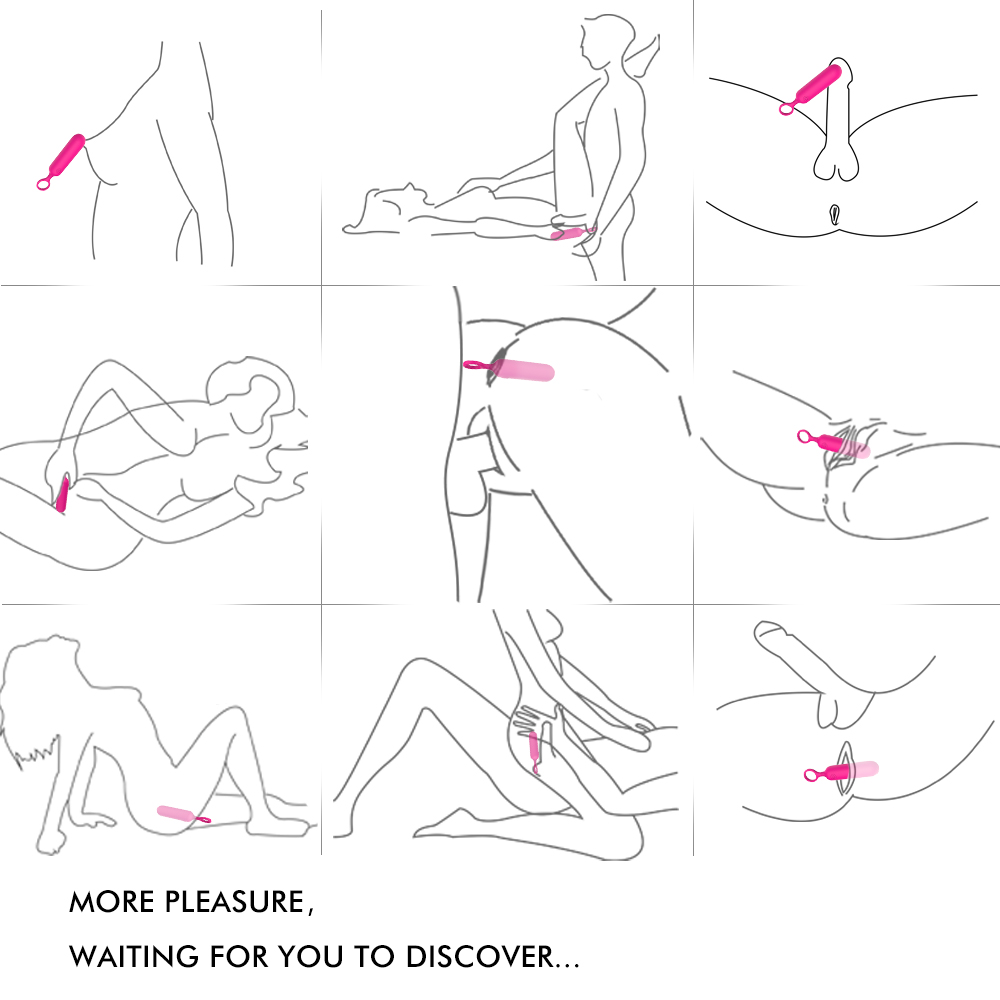 MORE PLEASURE,

WAITING FOR YOU TO DISCOVER...