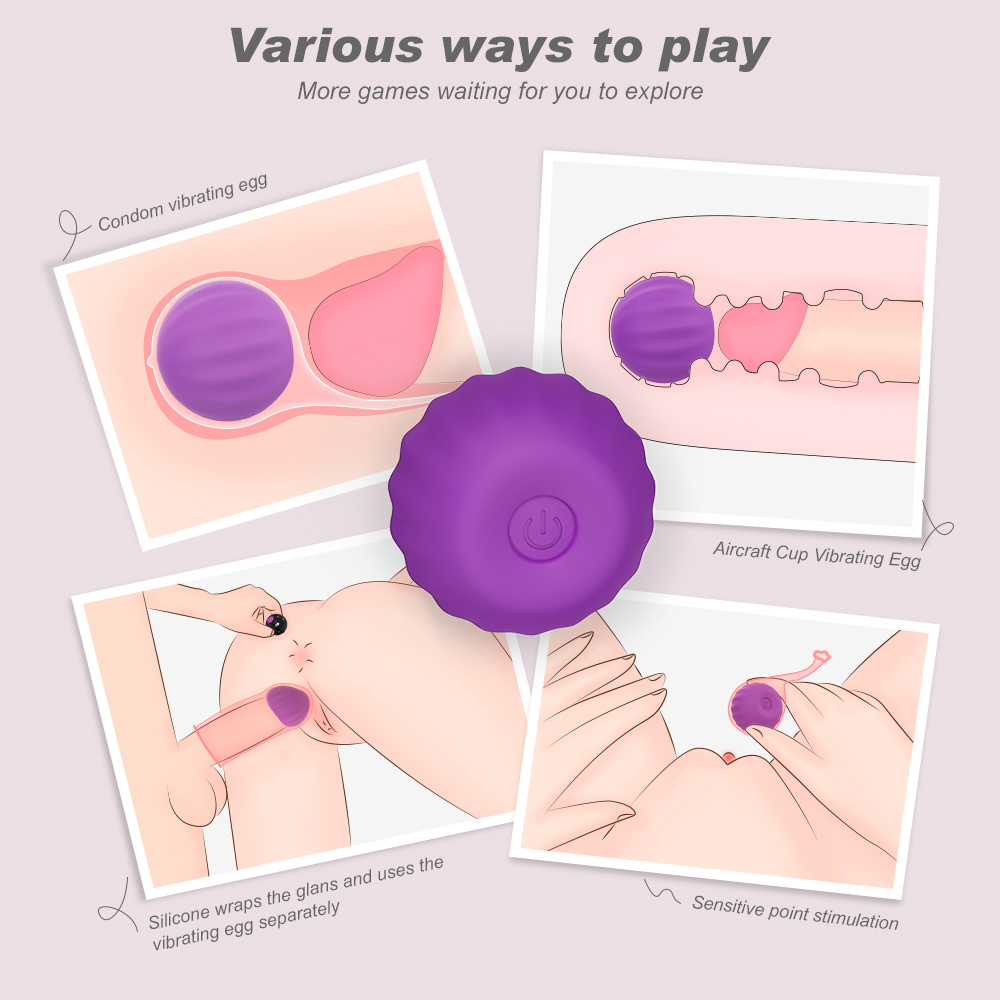 Various ways to play
More games waiting for you to explore

Condom vibrating egg

Aircraft Cup Vibrating Egg

Silicone wraps the glans and uses the vibrating egg separately

Sensitive point stimulation