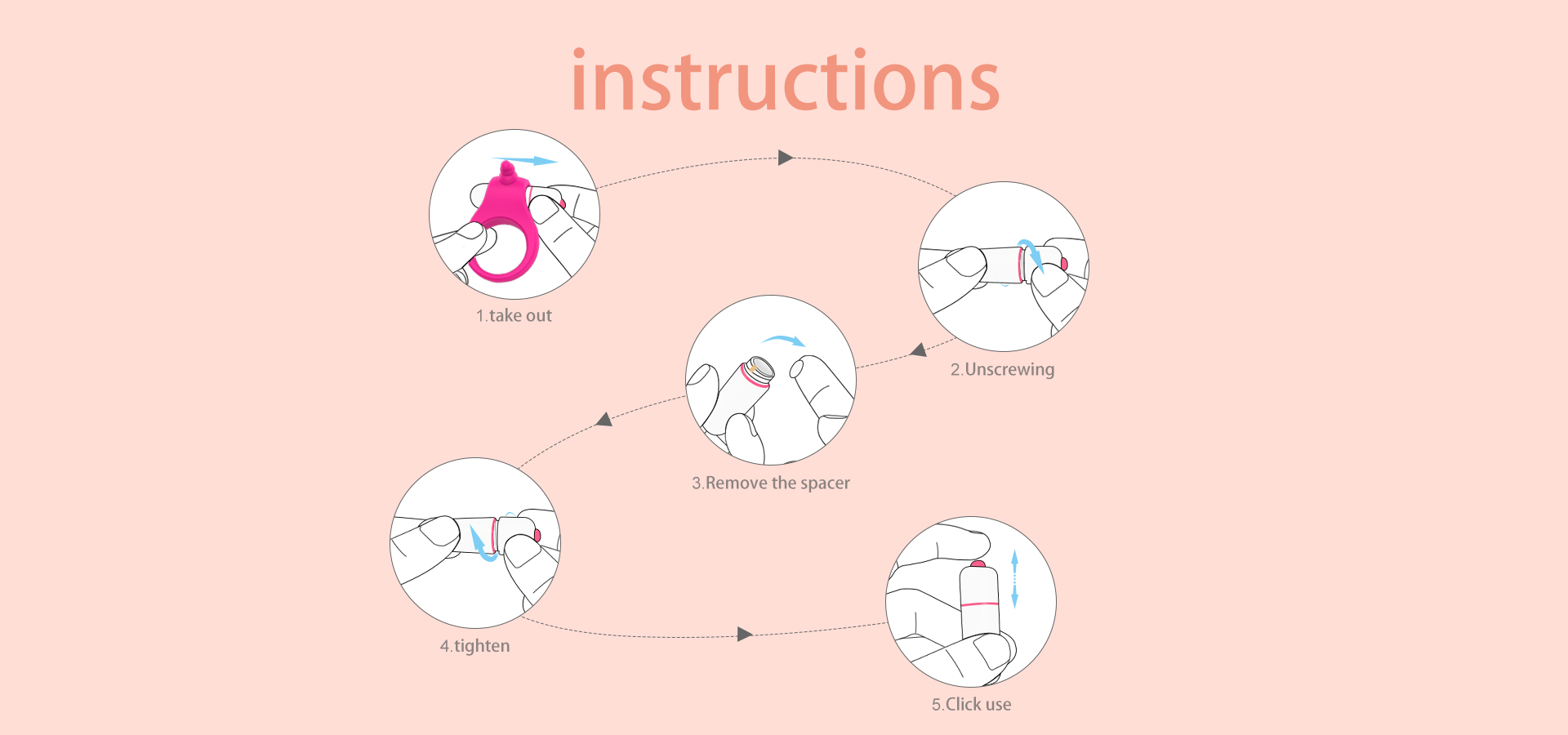 instructions

1.take out

2.Unscrewing

3.Remove the spacer

4.tighten

5.Click use